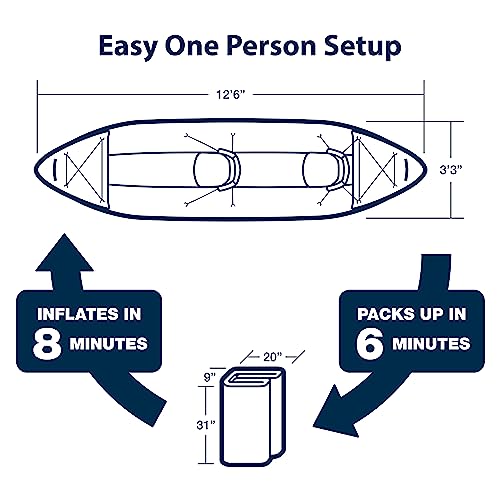 Easy One Person Setup

12'6"

3'3"

INFLATES IN
8 MINUTES

PACKS UP IN
6 MINUTES

20"

9"

31"