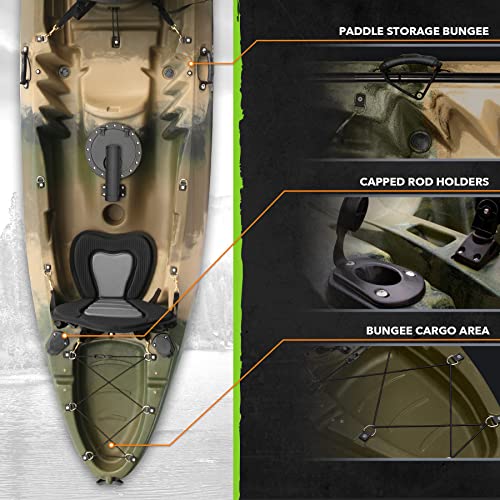 PADDLE STORAGE BUNGEE

CAPPED ROD HOLDERS

BUNGEE CARGO AREA