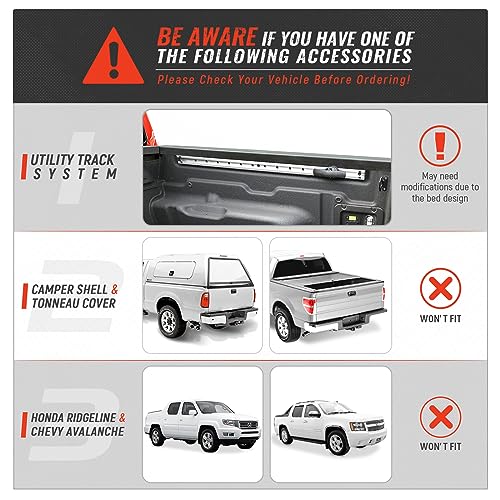 BE AWARE IF YOU HAVE ONE OF THE FOLLOWING ACCESSORIES

Please Check Your Vehicle Before Ordering!

1

UTILITY TRACK SYSTEM

May need modifications due to the bed design

2

CAMPER SHELL & TONNEAU COVER

WON'T FIT

3

HONDA RIDGELINE & CHEVY AVALANCHE

WON'T FIT